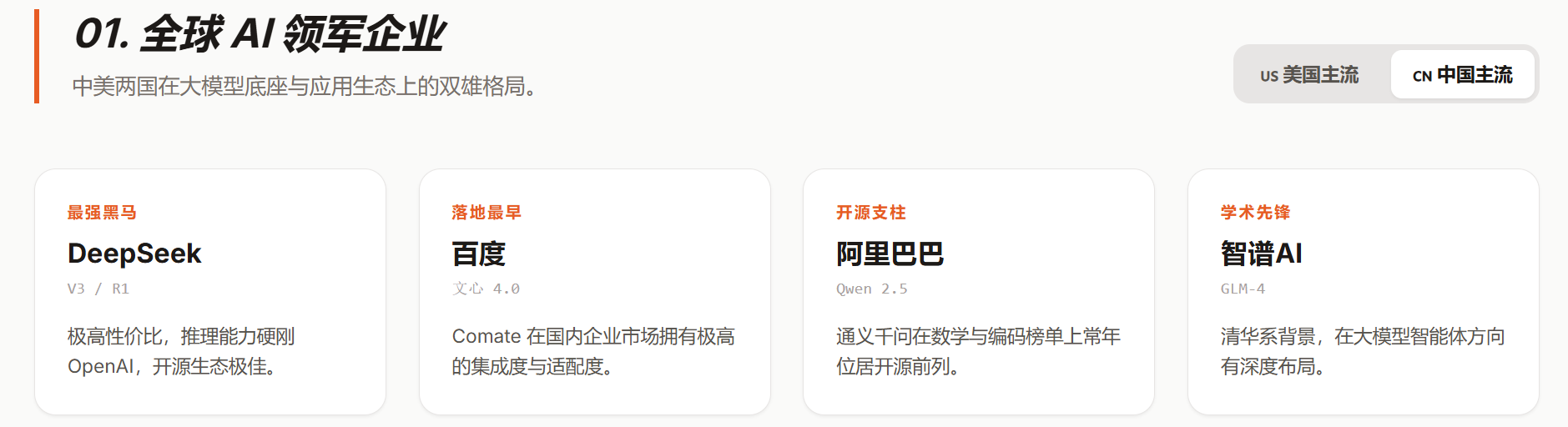 01. 全球 AI 领军企业

中美两国在大模型底座与应用生态上的双雄格局。

US 美国主流

CN 中国主流

最强黑马

DeepSeek

V3 / R1

极高性价比，推理能力硬刚 OpenAI，开源生态极佳。

落地最早

百度

文心 4.0

Comate 在国内企业市场拥有极高的集成度与适配度。

开源支柱

阿里巴巴

Qwen 2.5

通义千问在数学与编码榜单上常年位居开源前列。

学术先锋

智谱AI

GLM-4

清华系背景，在大模型智能体方向有深度布局。